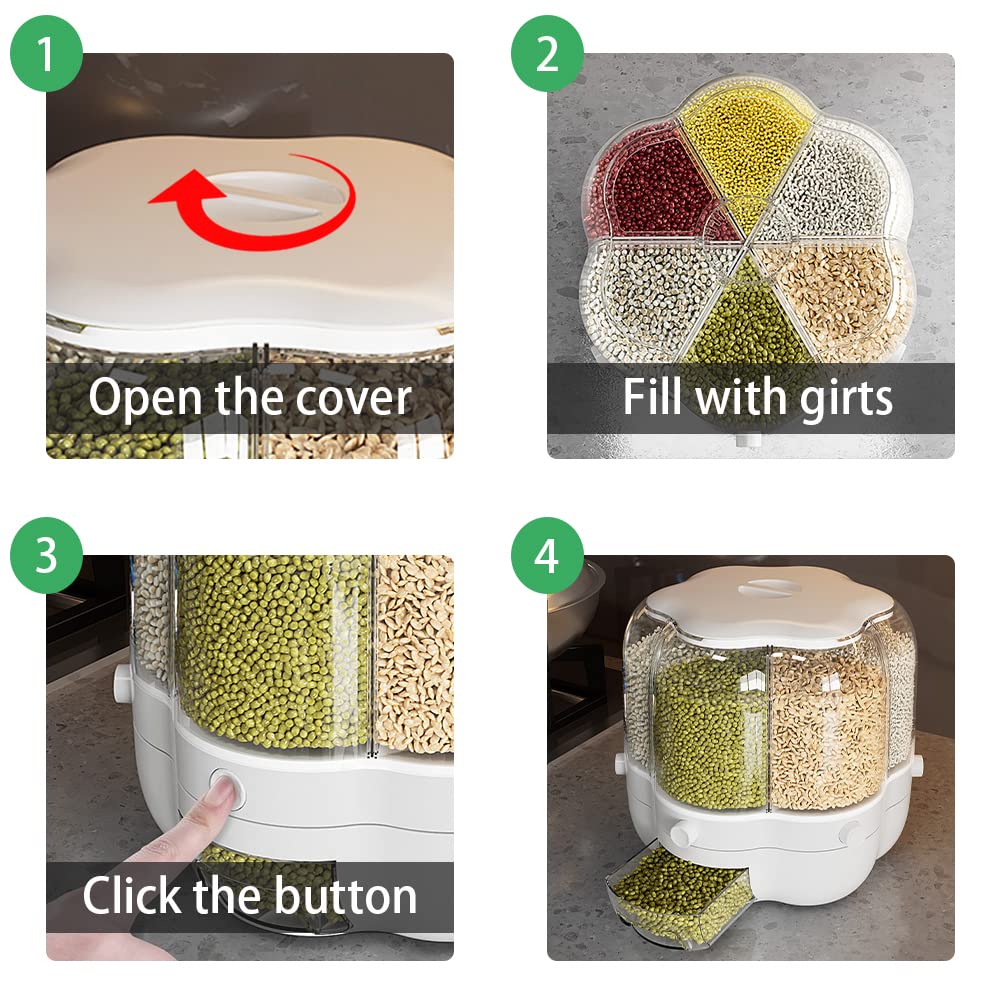 1

Open the cover

2

Fill with girts

3

Click the button

4